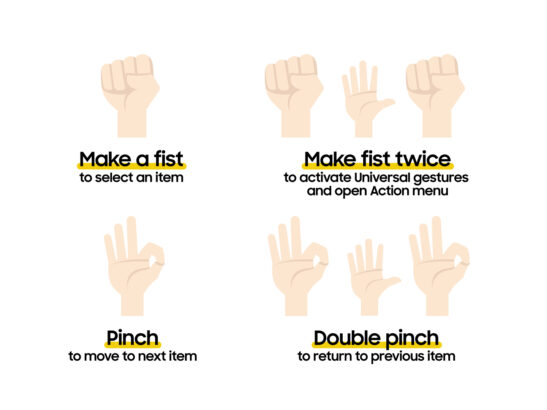 Make a fist
to select an item

Make fist twice
to activate Universal gestures and open Action menu

Pinch
to move to next item

Double pinch
to return to previous item